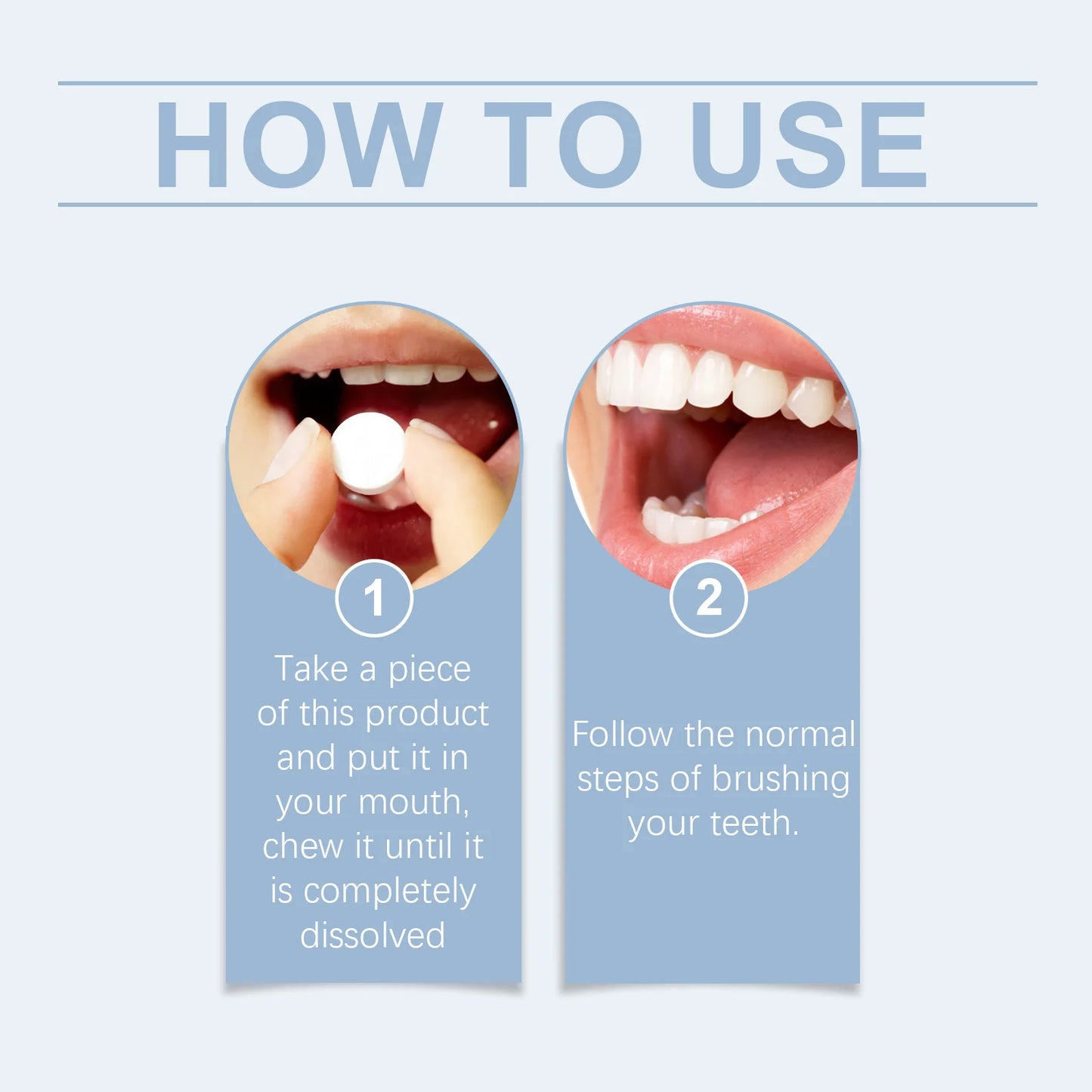 HOW TO USE

1

Take a piece of this product and put it in your mouth, chew it until it is completely dissolved

2

Follow the normal steps of brushing your teeth.